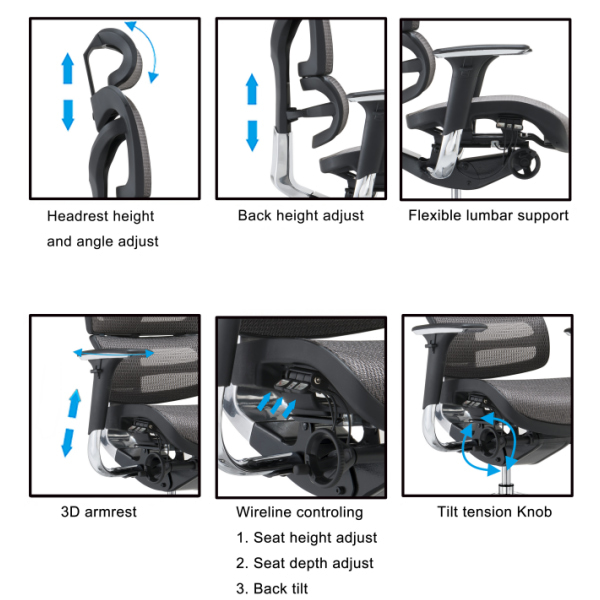 Headrest height and angle adjust

Back height adjust

Flexible lumbar support

3D armrest

Wireline controling
1. Seat height adjust
2. Seat depth adjust
3. Back tilt

Tilt tension Knob