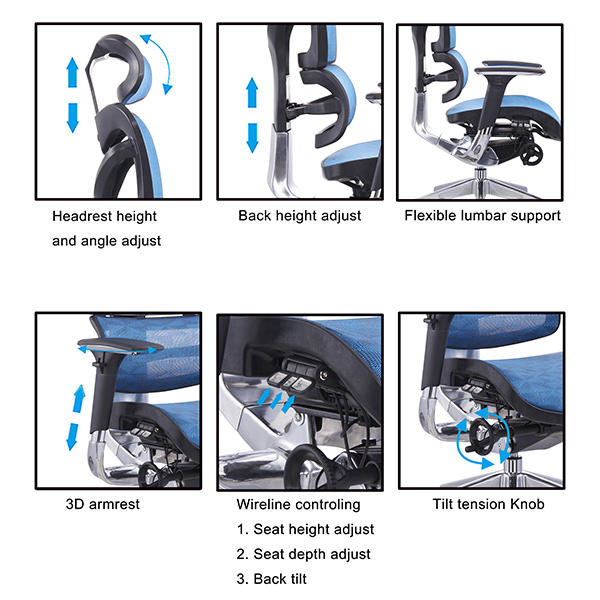 Headrest height and angle adjust

Back height adjust

Flexible lumbar support

3D armrest

Wireline controling
1. Seat height adjust
2. Seat depth adjust
3. Back tilt

Tilt tension Knob